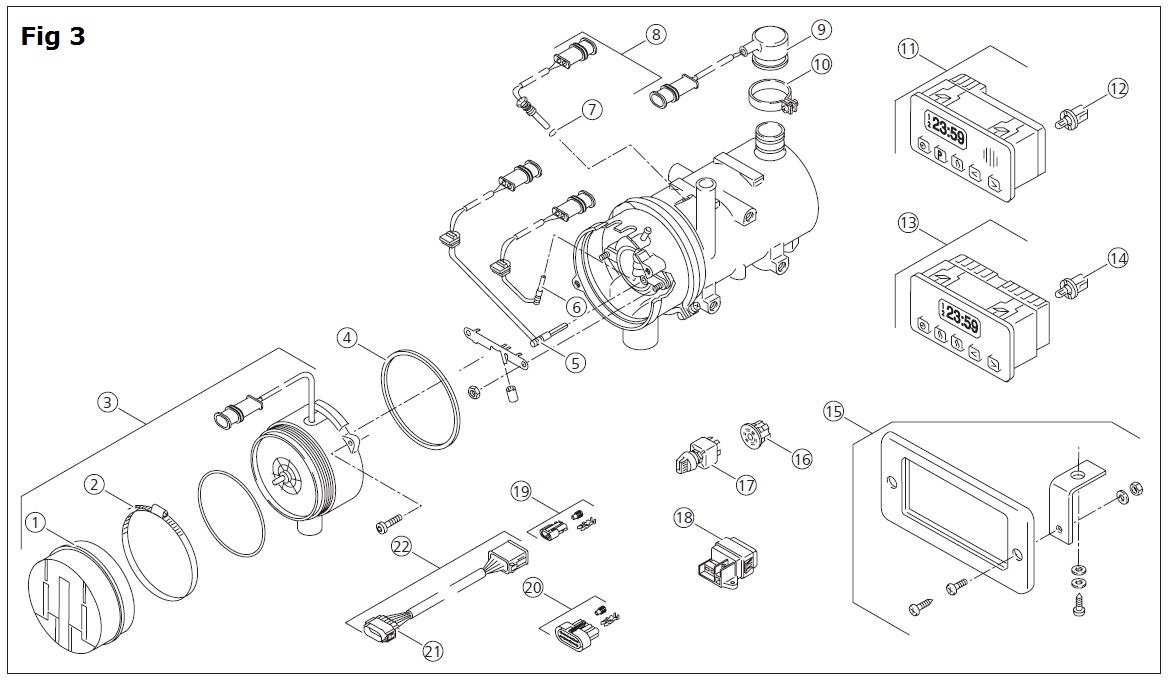 Fig 3

8
9
10
7
11
12
23:59
13
14
23:59
6
5
4
3
2
1
15
16
17
18
19
22
20
21